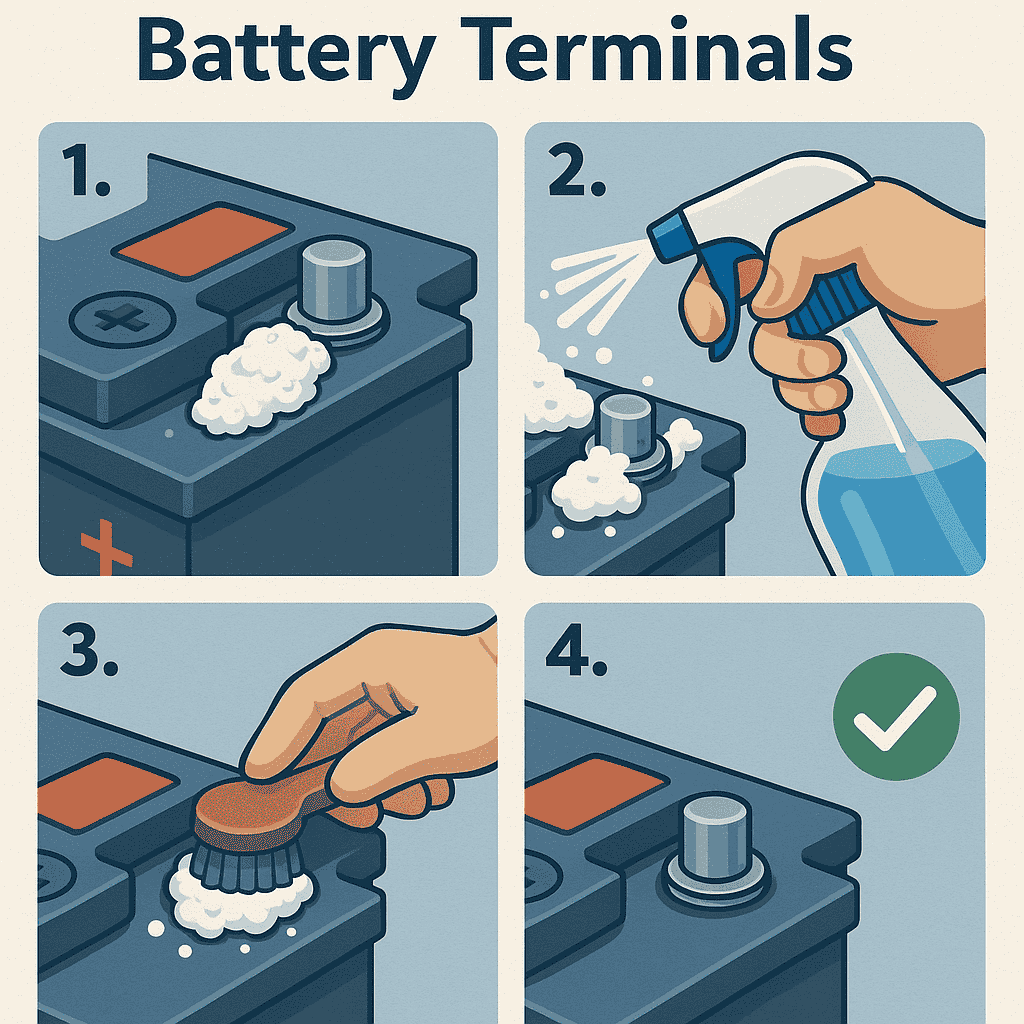 Battery Terminals

1.

2.

3.

4.