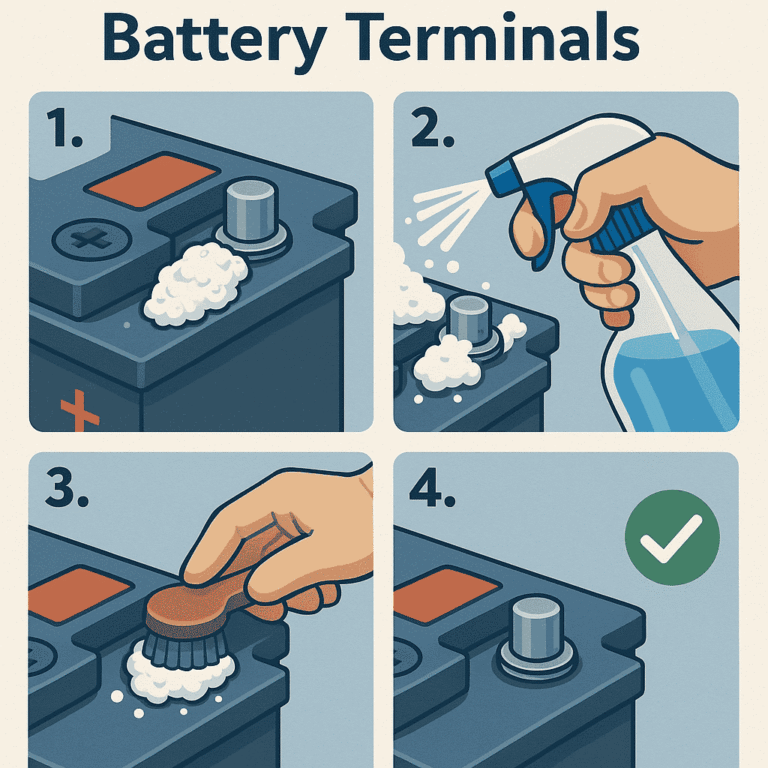 Battery Terminals

1.

2.

3.

4.